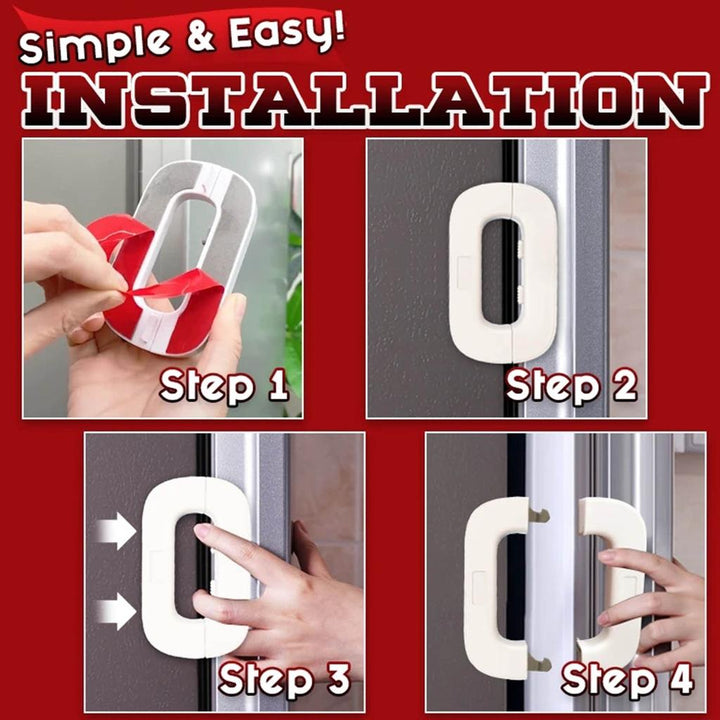 Simple & Easy!
INSTALLATION

Step 1

Step 2

Step 3

Step 4