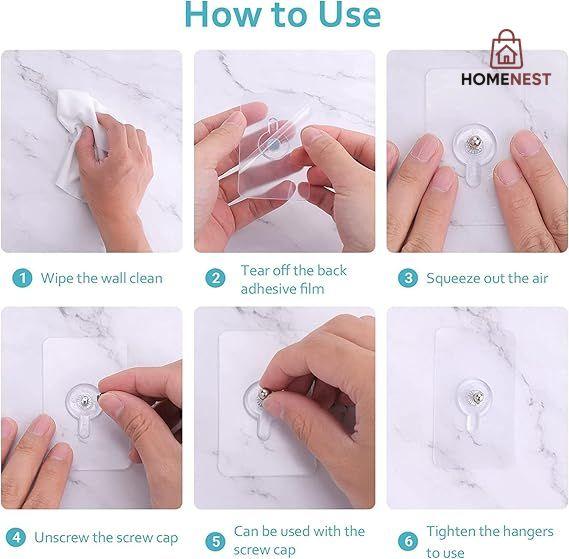 How to Use

HOMENEST

1 Wipe the wall clean

2 Tear off the back adhesive film

3 Squeeze out the air

4 Unscrew the screw cap

5 Can be used with the screw cap

6 Tighten the hangers to use