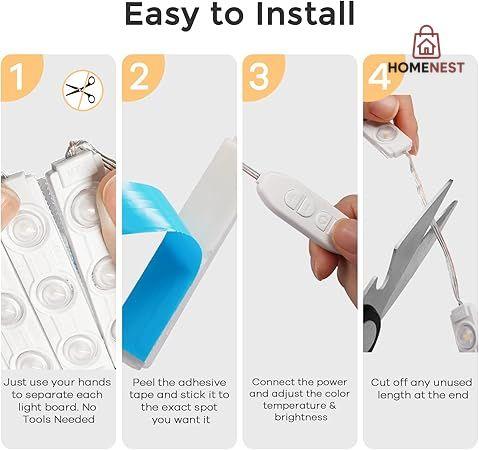 Easy to Install

HOMENEST

1

Just use your hands to separate each light board. No Tools Needed

2

Peel the adhesive tape and stick it to the exact spot you want it

3

Connect the power and adjust the color temperature & brightness

4

Cut off any unused length at the end