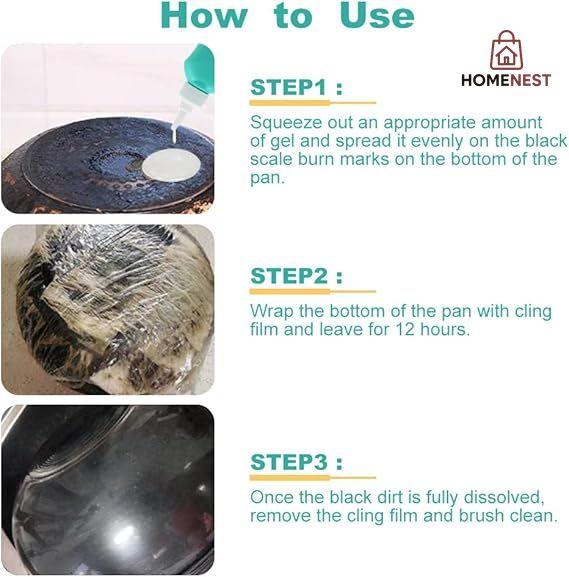 How to Use

HOMENEST

STEP1 :

Squeeze out an appropriate amount of gel and spread it evenly on the black scale burn marks on the bottom of the pan.

STEP2 :

Wrap the bottom of the pan with cling film and leave for 12 hours.

STEP3 :

Once the black dirt is fully dissolved, remove the cling film and brush clean.