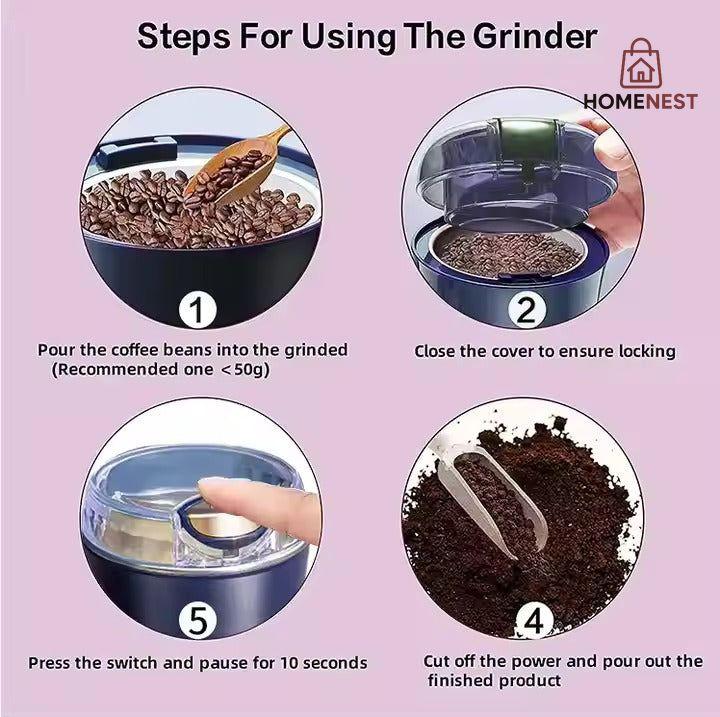 Steps For Using The Grinder

HOMENEST

1

Pour the coffee beans into the grinded (Recommended one <50g)

2

Close the cover to ensure locking

5

Press the switch and pause for 10 seconds

4

Cut off the power and pour out the finished product