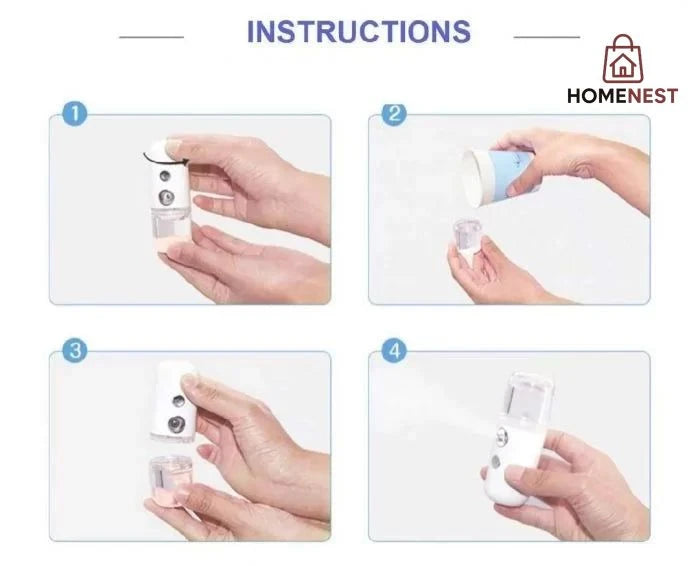 INSTRUCTIONS

HOMENEST

1

2

3

4