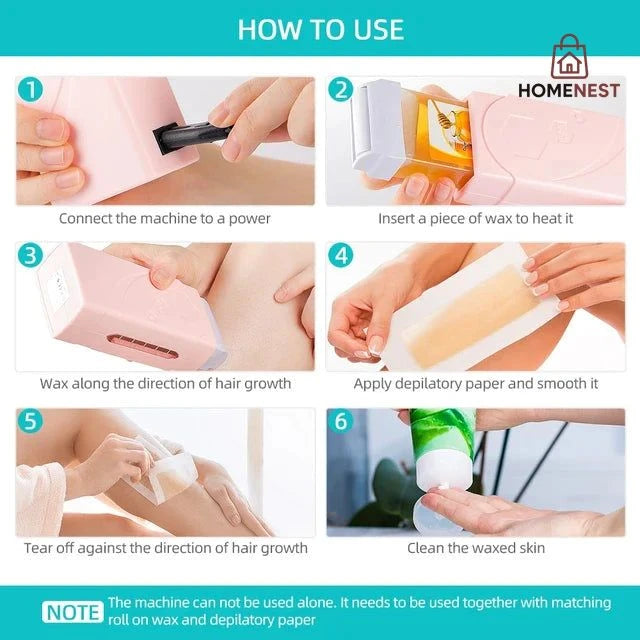 HOW TO USE

HOMENEST

1
Connect the machine to a power

2
Insert a piece of wax to heat it

3
Wax along the direction of hair growth

4
Apply depilatory paper and smooth it

5
Tear off against the direction of hair growth

6
Clean the waxed skin

NOTE The machine can not be used alone. It needs to be used together with matching roll on wax and depilatory paper