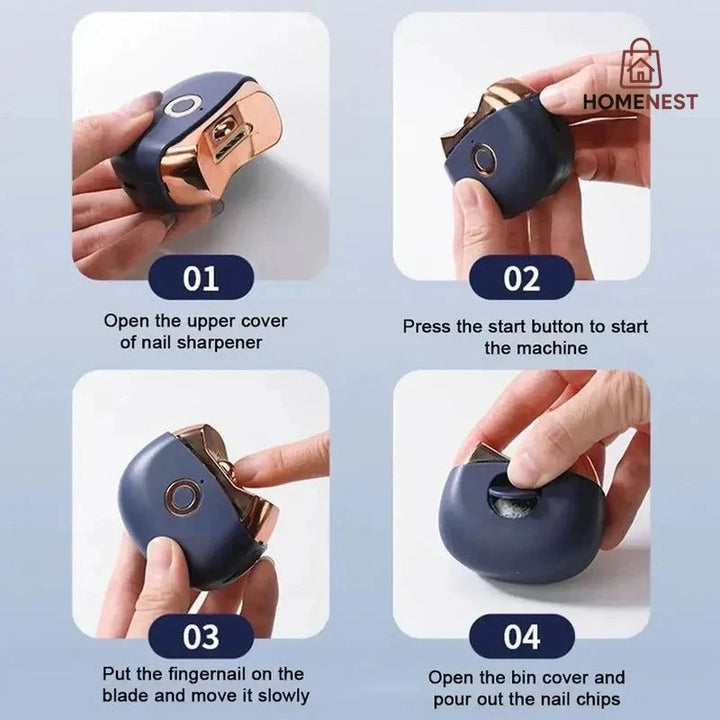 HOMENEST

01

Open the upper cover of nail sharpener

02

Press the start button to start the machine

03

Put the fingernail on the blade and move it slowly

04

Open the bin cover and pour out the nail chips