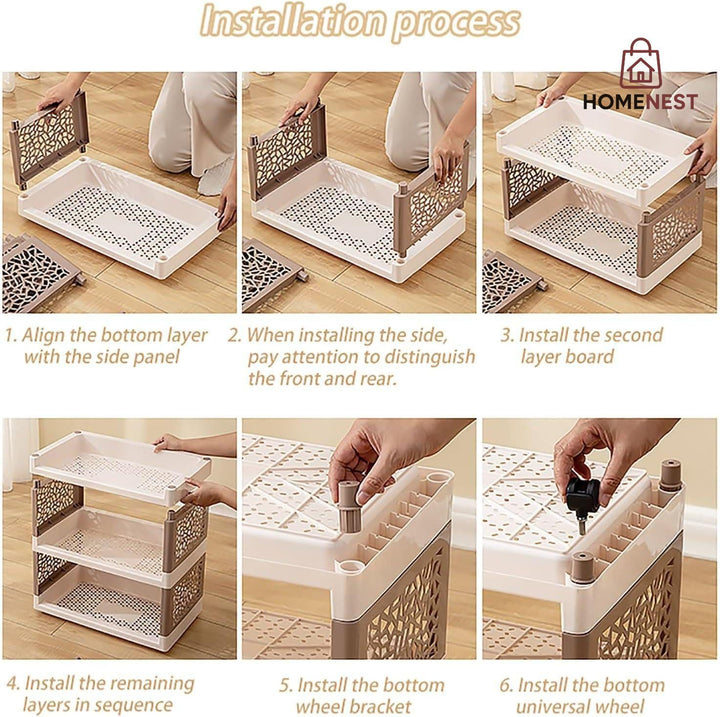 Installation process

HOMENEST

1. Align the bottom layer with the side panel

2. When installing the side, pay attention to distinguish the front and rear.

3. Install the second layer board

4. Install the remaining layers in sequence

5. Install the bottom wheel bracket

6. Install the bottom universal wheel