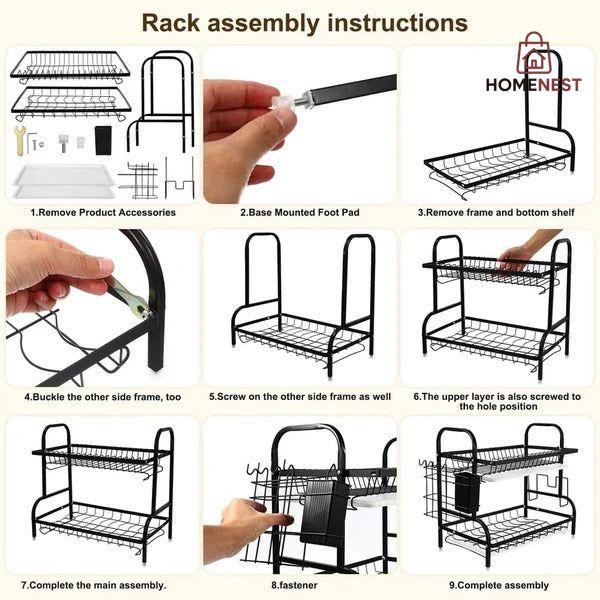 Rack assembly instructions

HOMENEST

1.Remove Product Accessories

2.Base Mounted Foot Pad

3.Remove frame and bottom shelf

4.Buckle the other side frame, too

5.Screw on the other side frame as well

6.The upper layer is also screwed to the hole position

7.Complete the main assembly.

8.fastener

9.Complete assembly