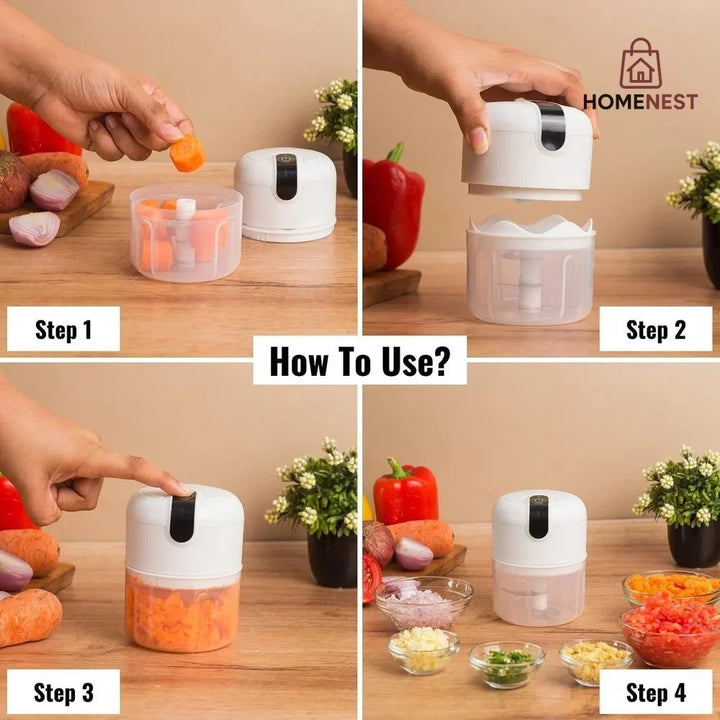 HOMENEST

Step 1

Step 2

How To Use?

Step 3

Step 4