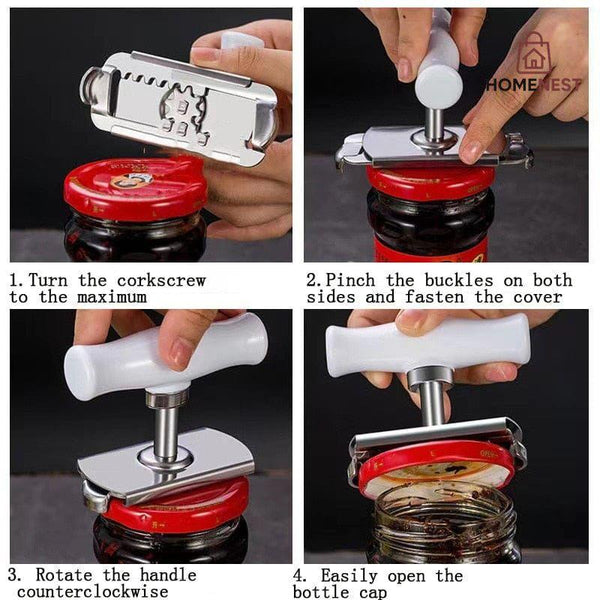 HOMENEST

1. Turn the corkscrew to the maximum

2. Pinch the buckles on both sides and fasten the cover

3. Rotate the handle counterclockwise

4. Easily open the bottle cap